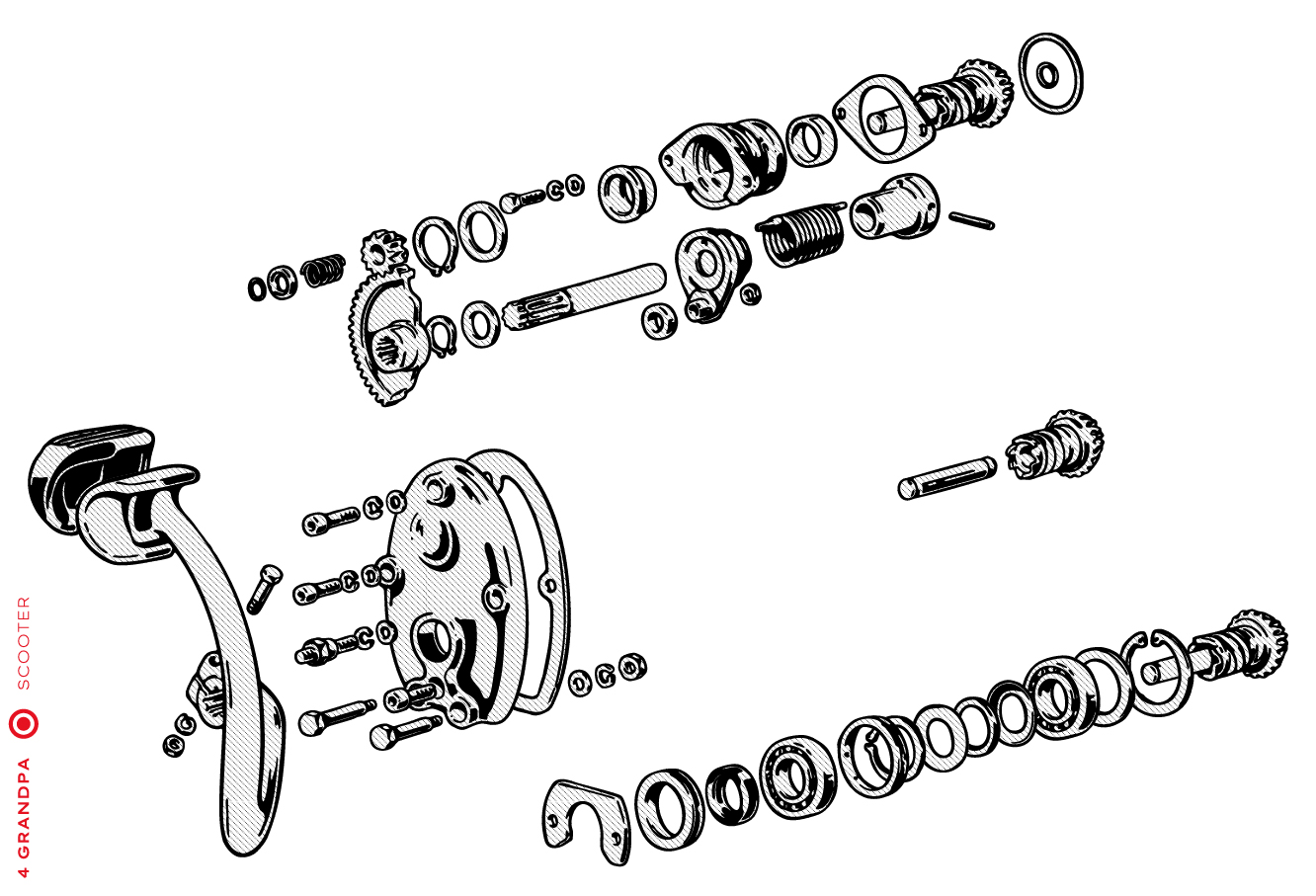 4 GRANDPA SCOOTER