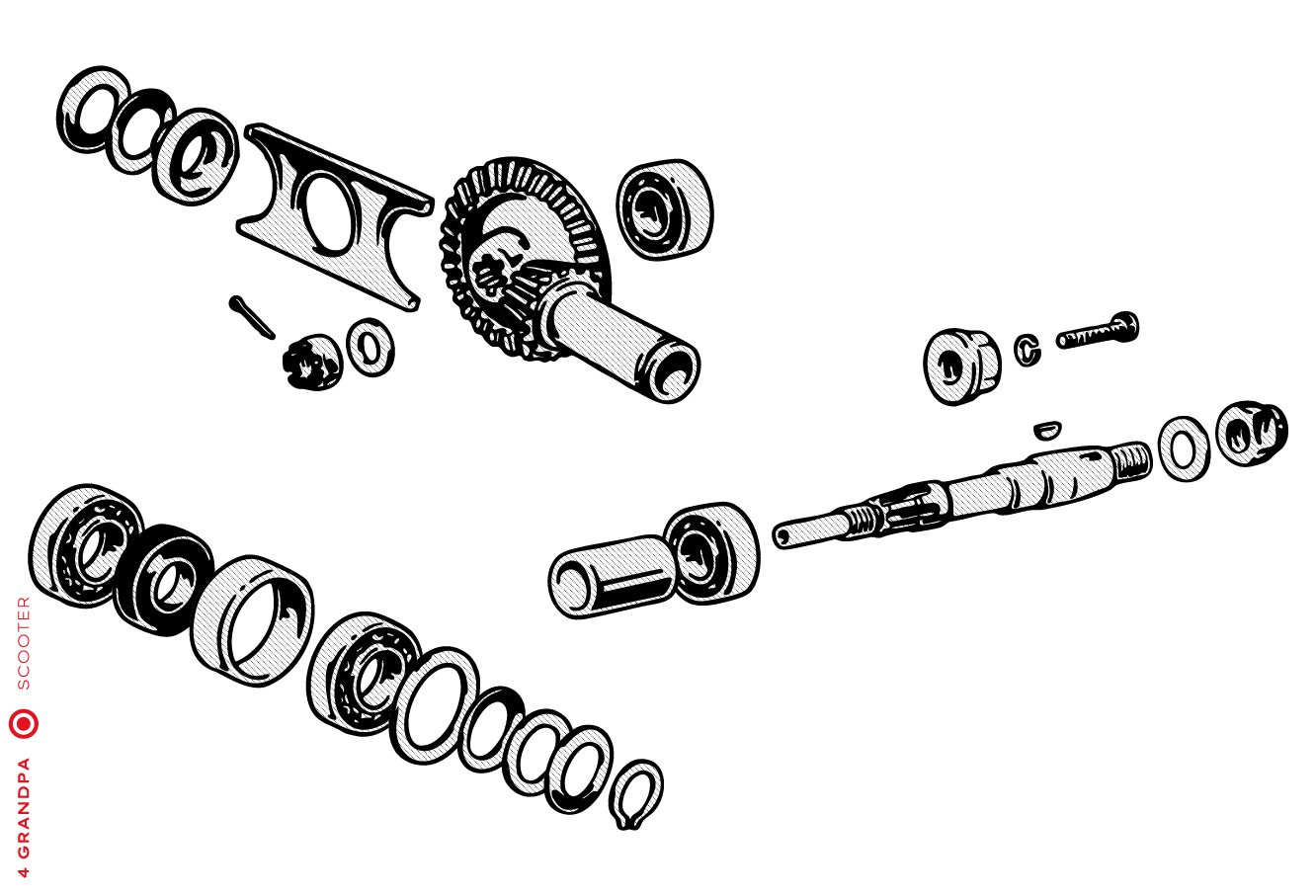 4 GRANDPA SCOOTER