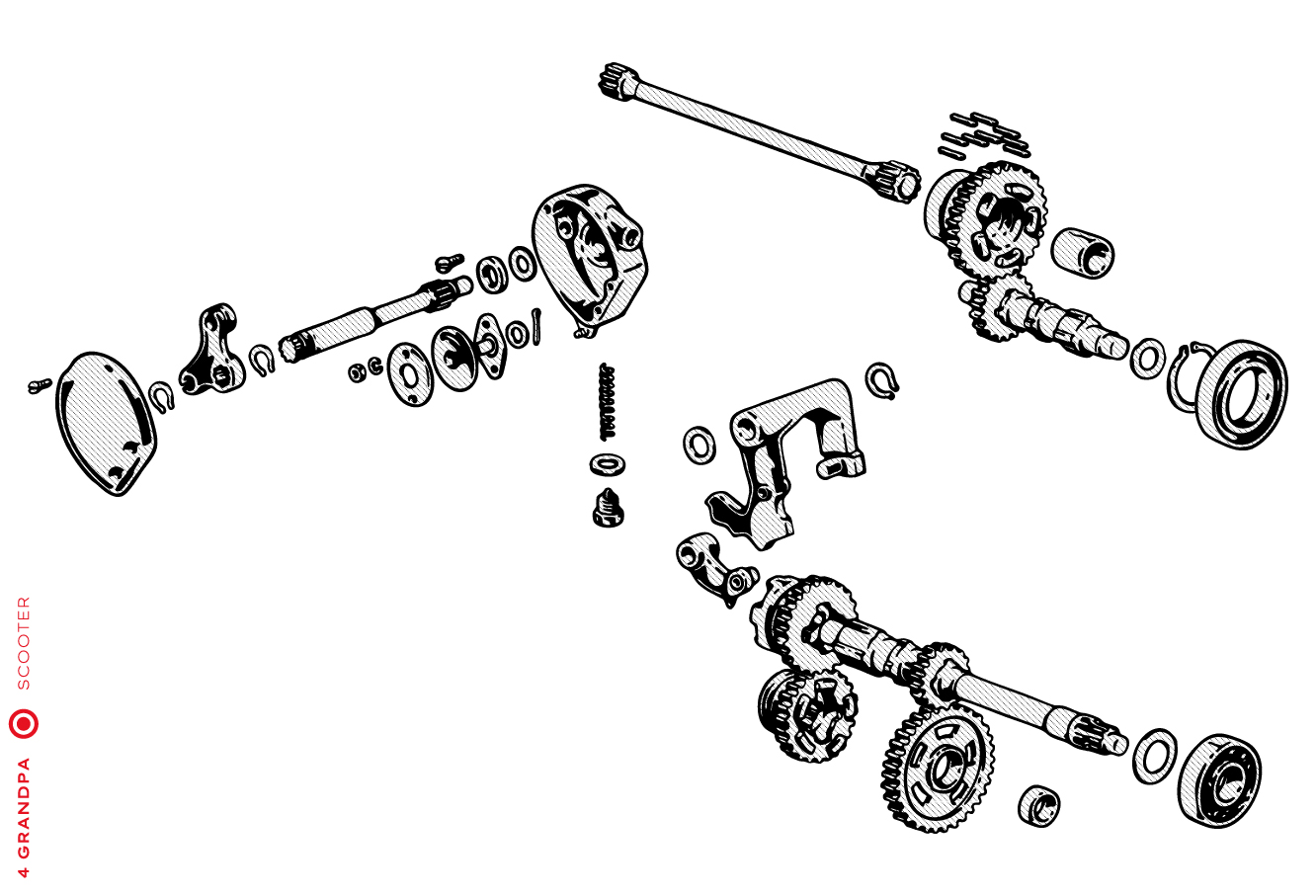 4 GRANDPA SCOOTER