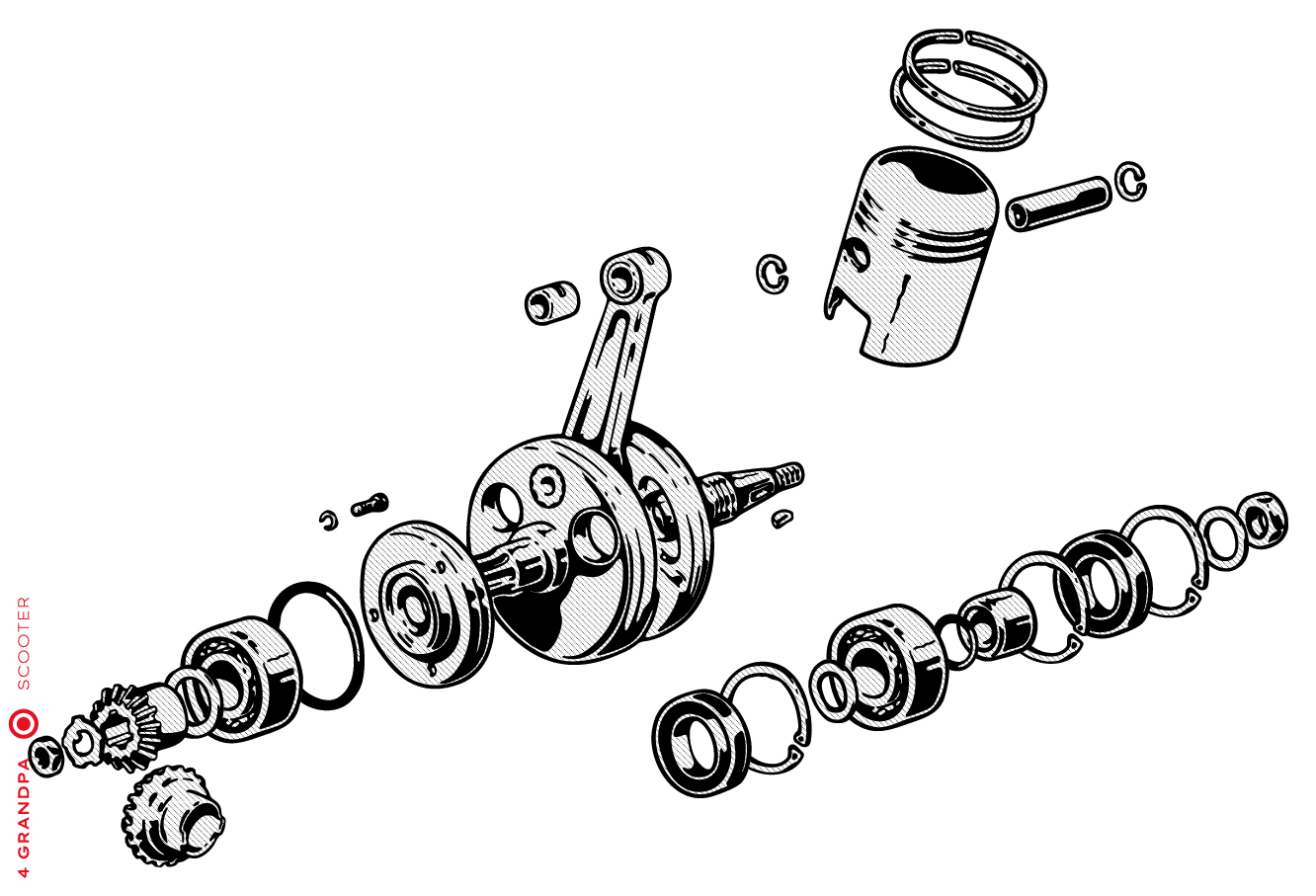 4 GRANDPA SCOOTER