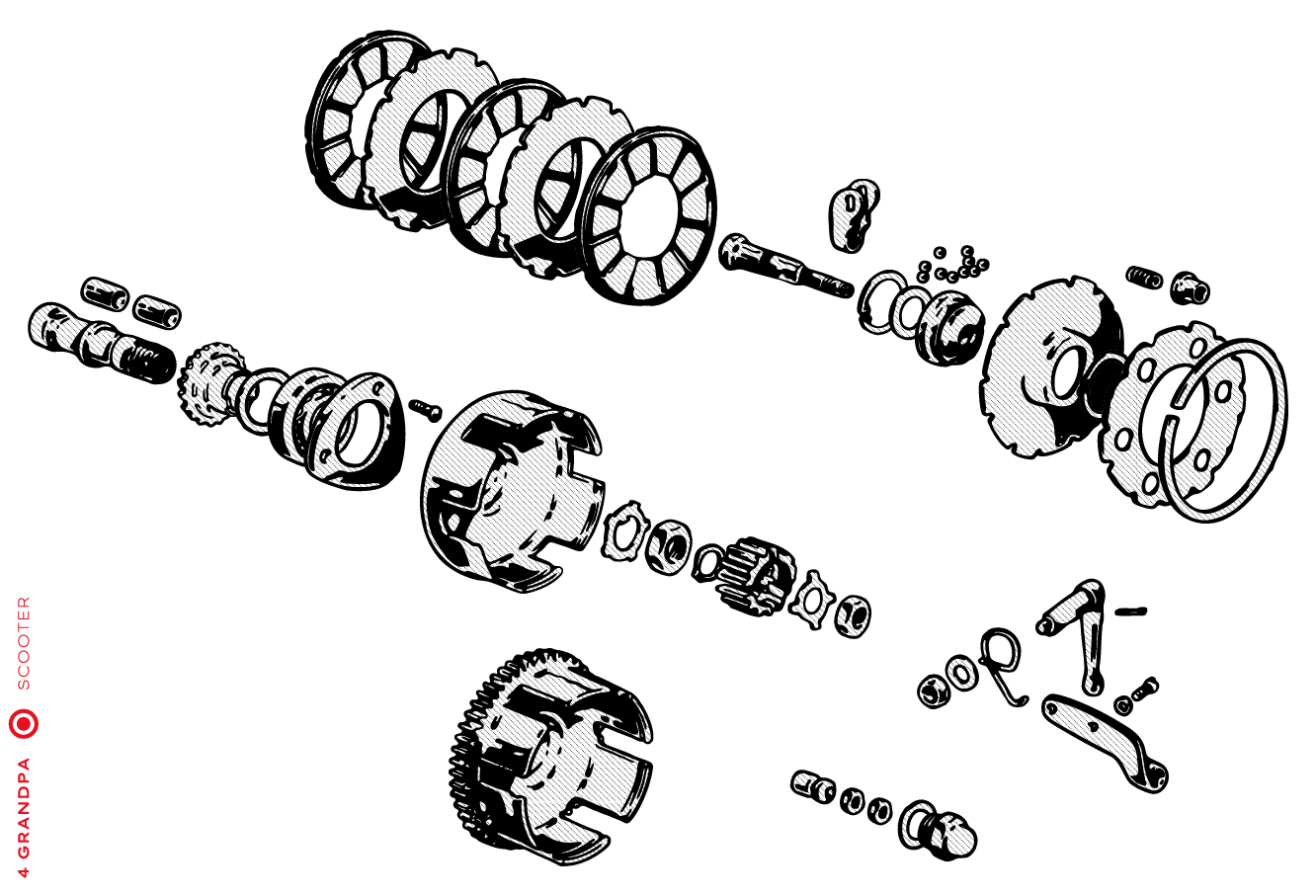 4 GRANDPA SCOOTER