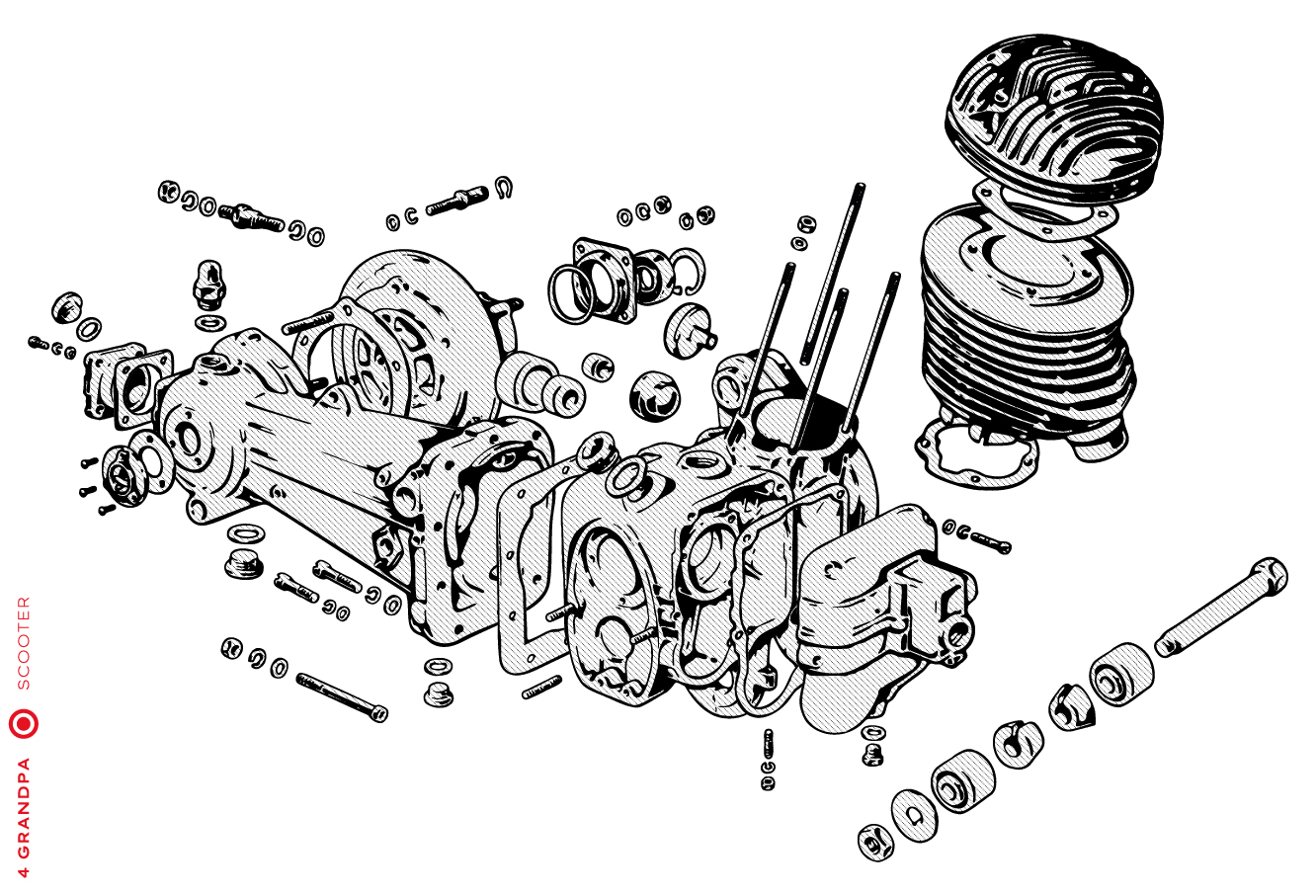 4 GRANDPA SCOOTER