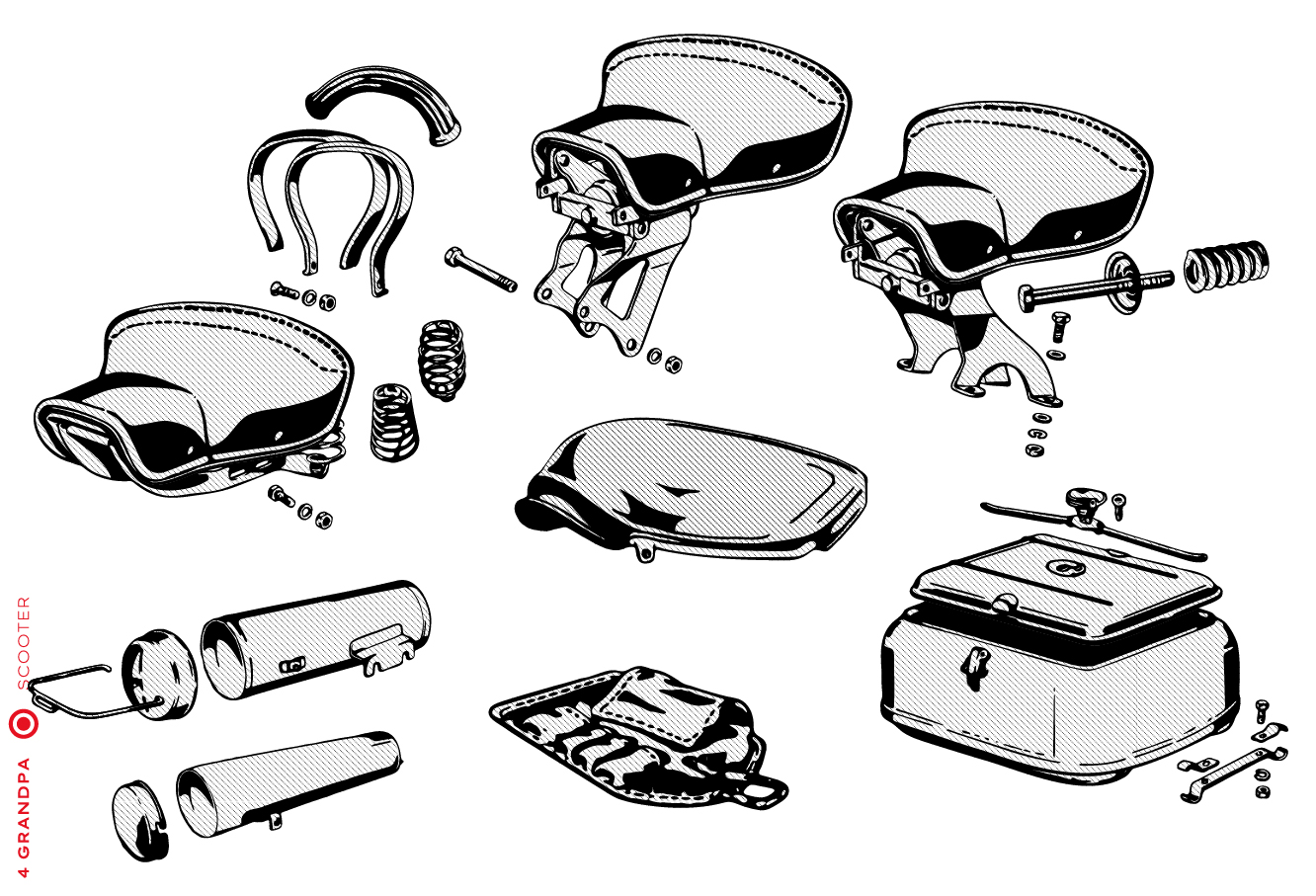 4 GRANDPA SCOOTER