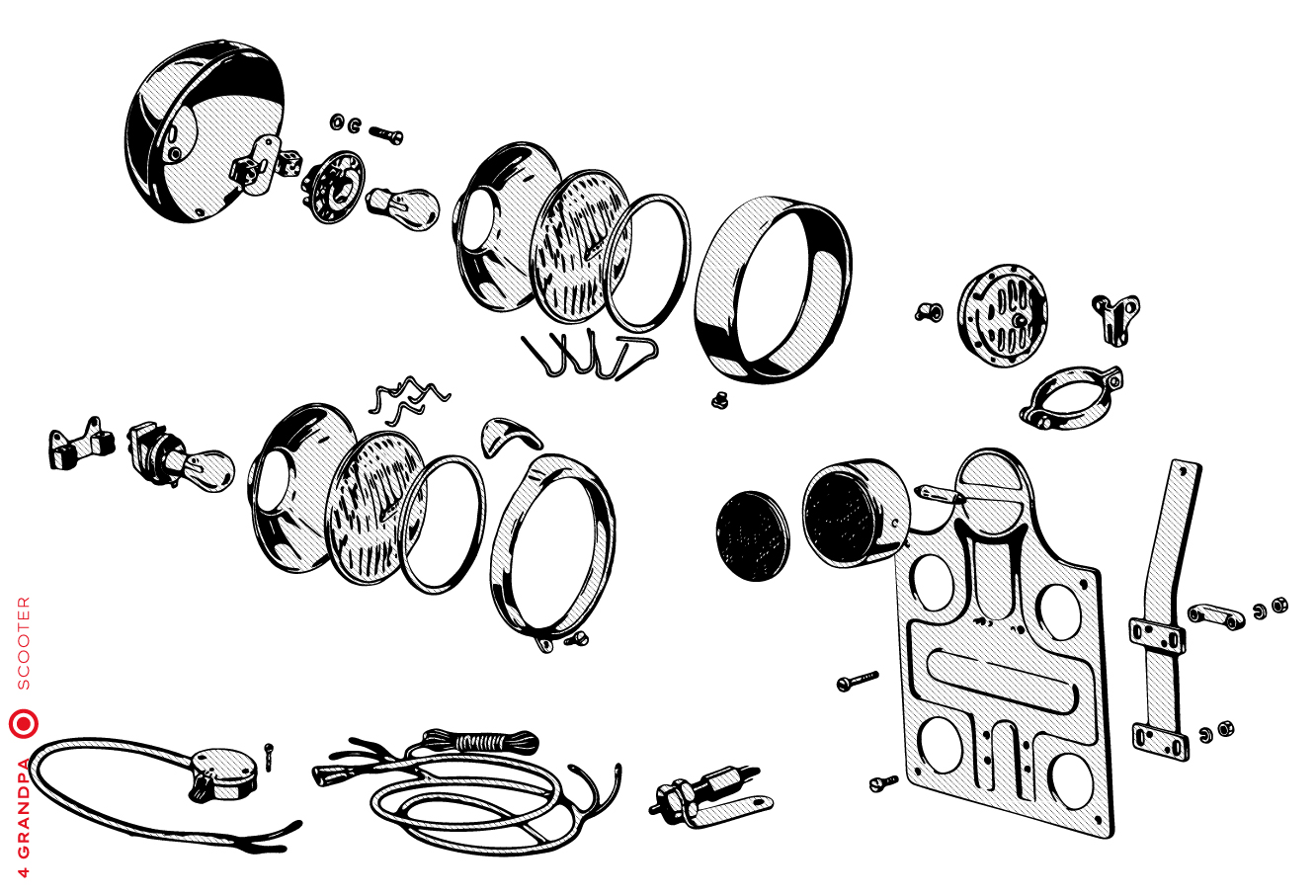 4 GRANDPA SCOOTER