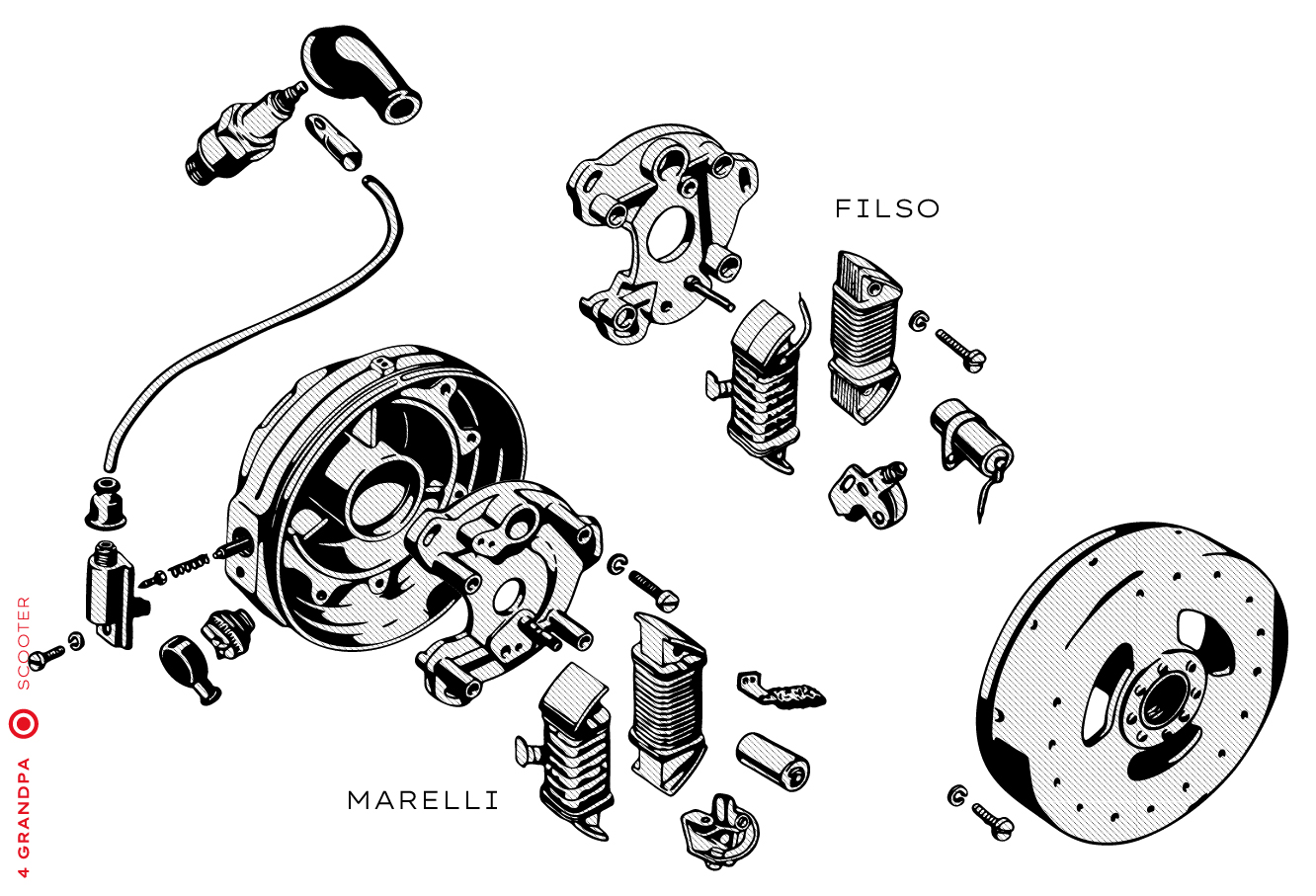 FILSO

MARELLI

4 GRANDPA SCOOTER