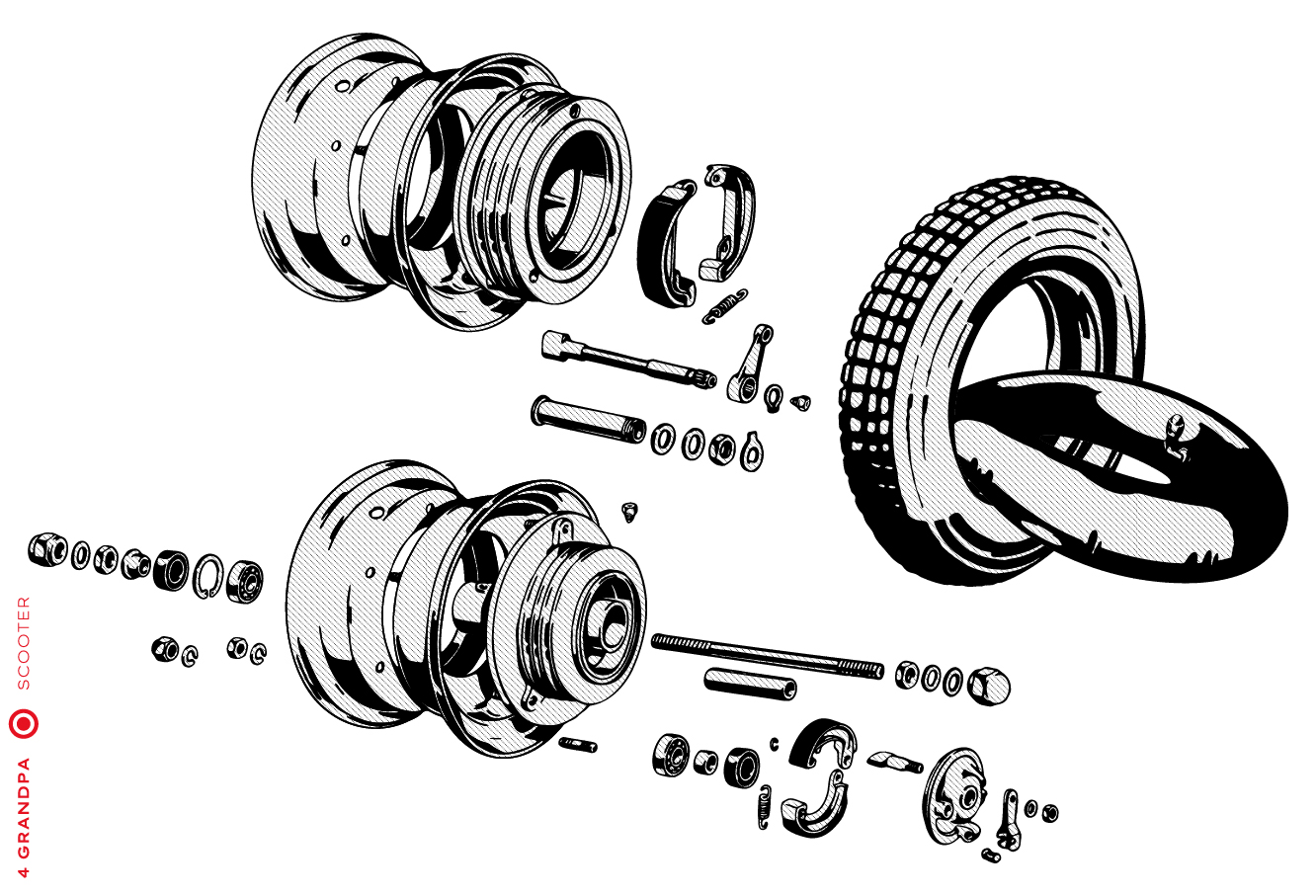 4 GRANDPA SCOOTER