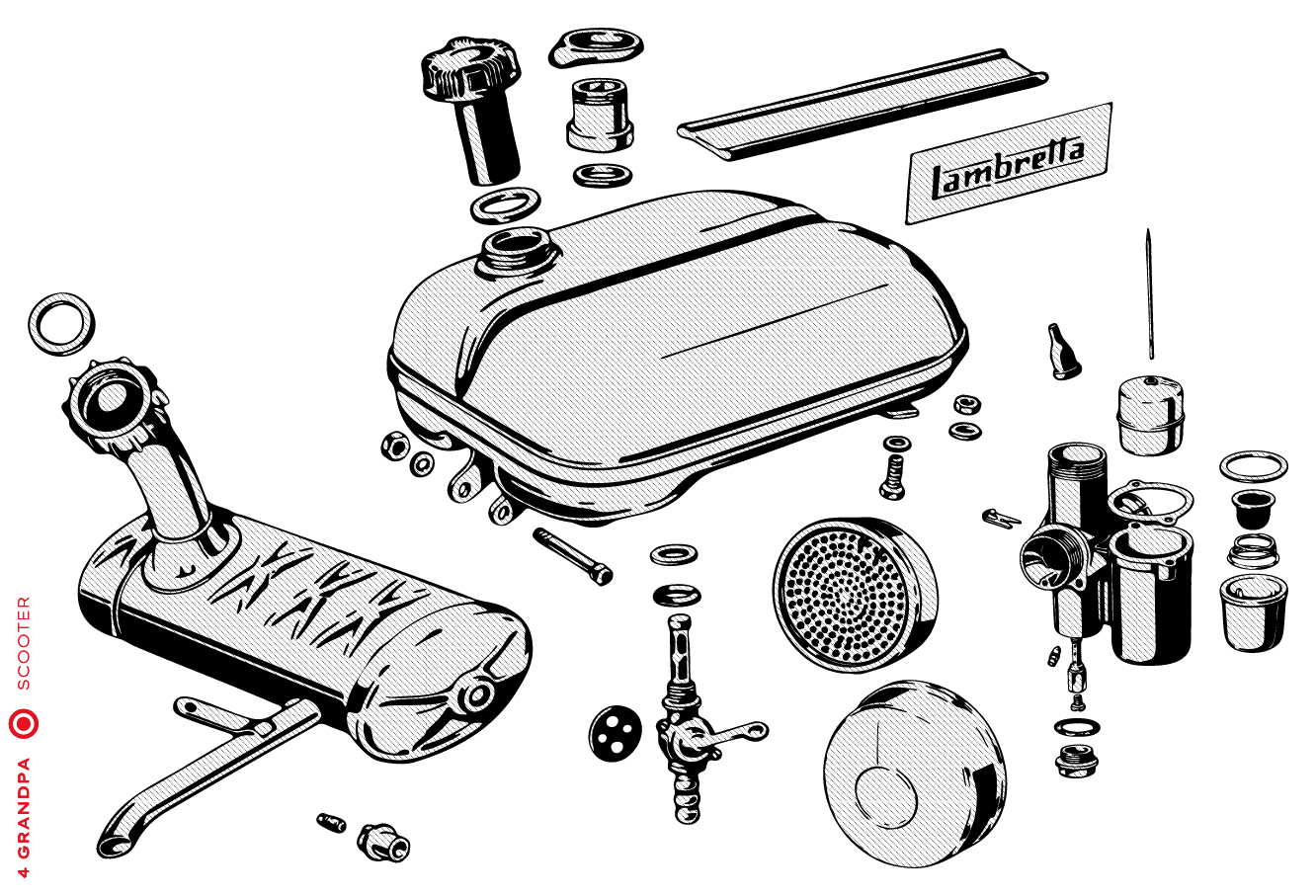 Lambretta

4 GRANDPA SCOOTER