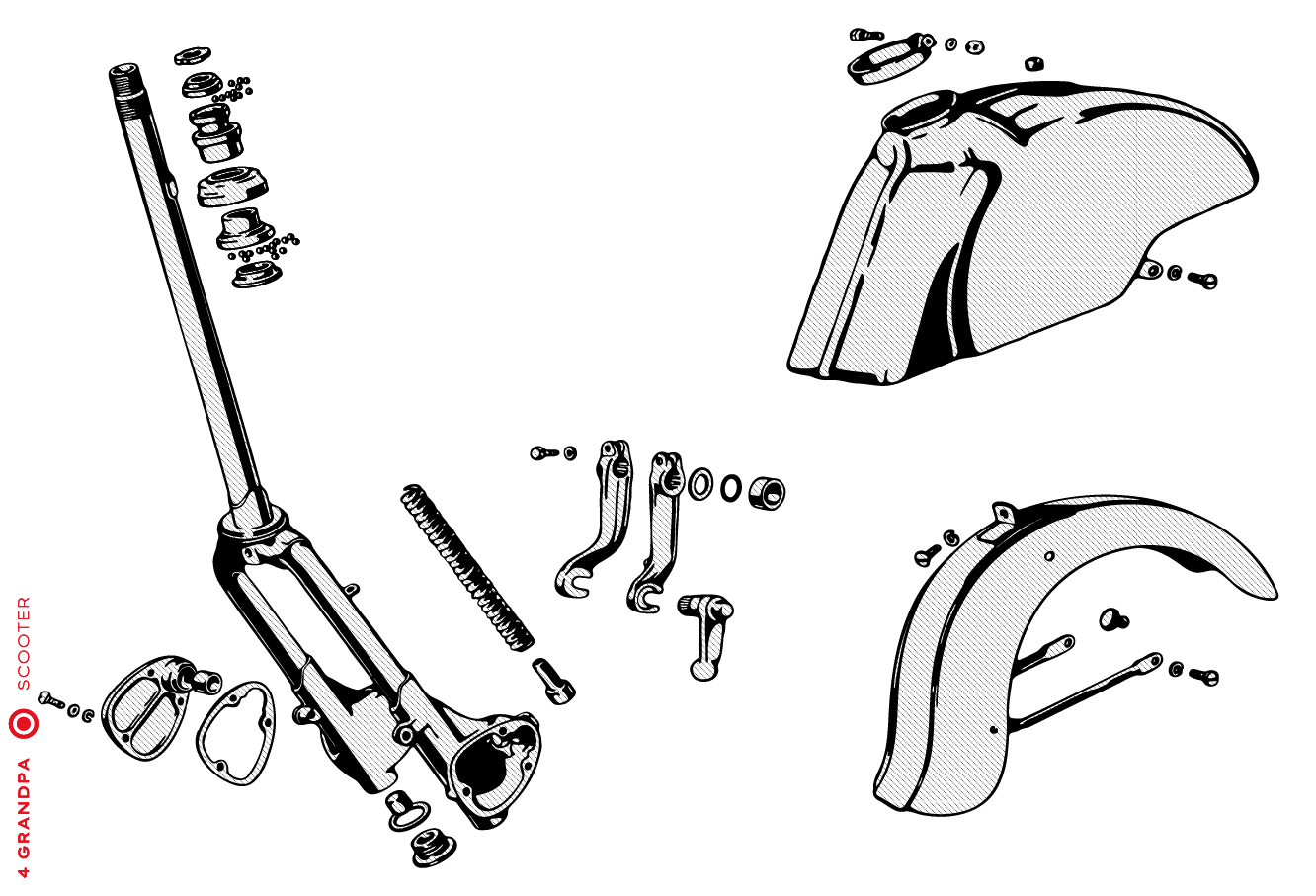 4 GRANDPA SCOOTER