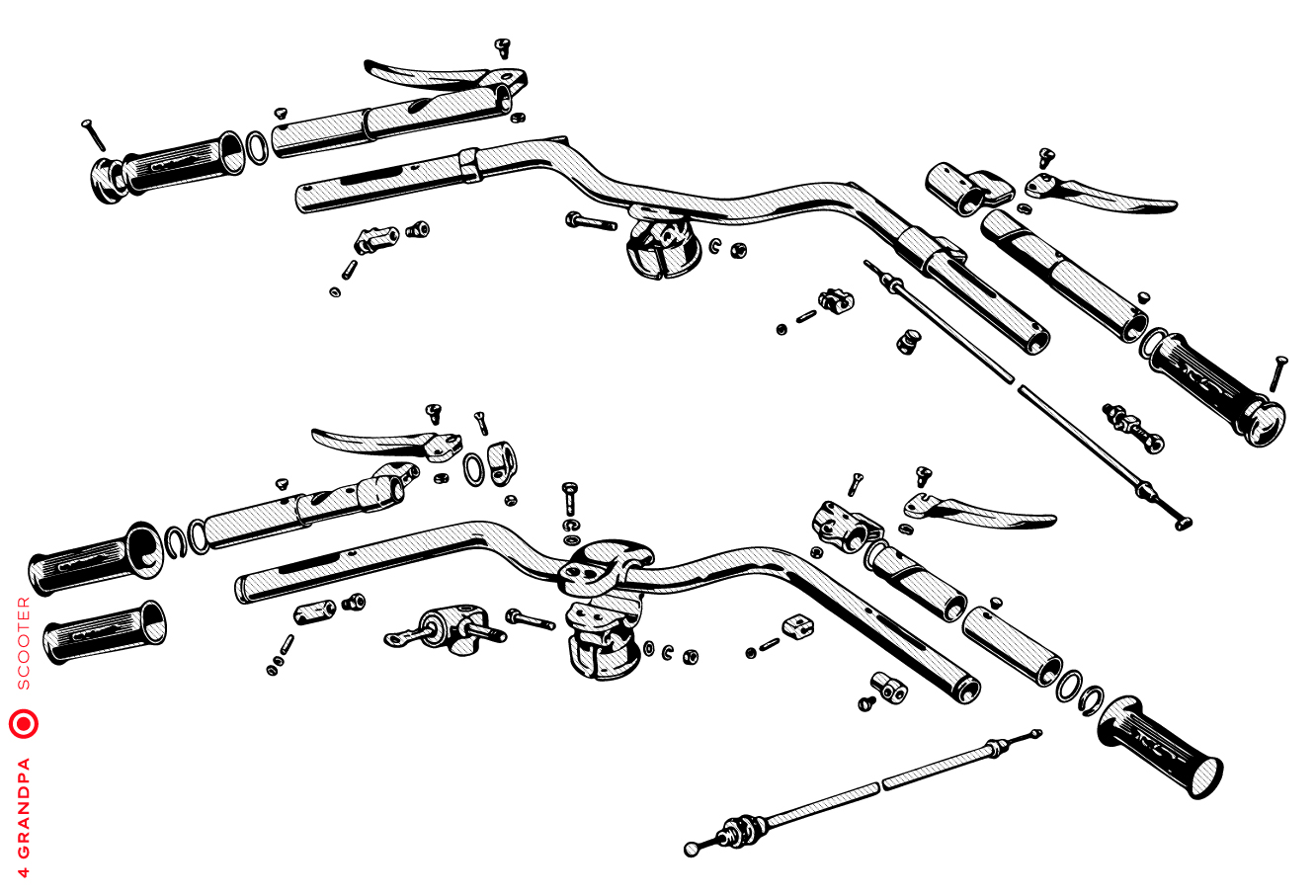 4 GRANDPA SCOOTER