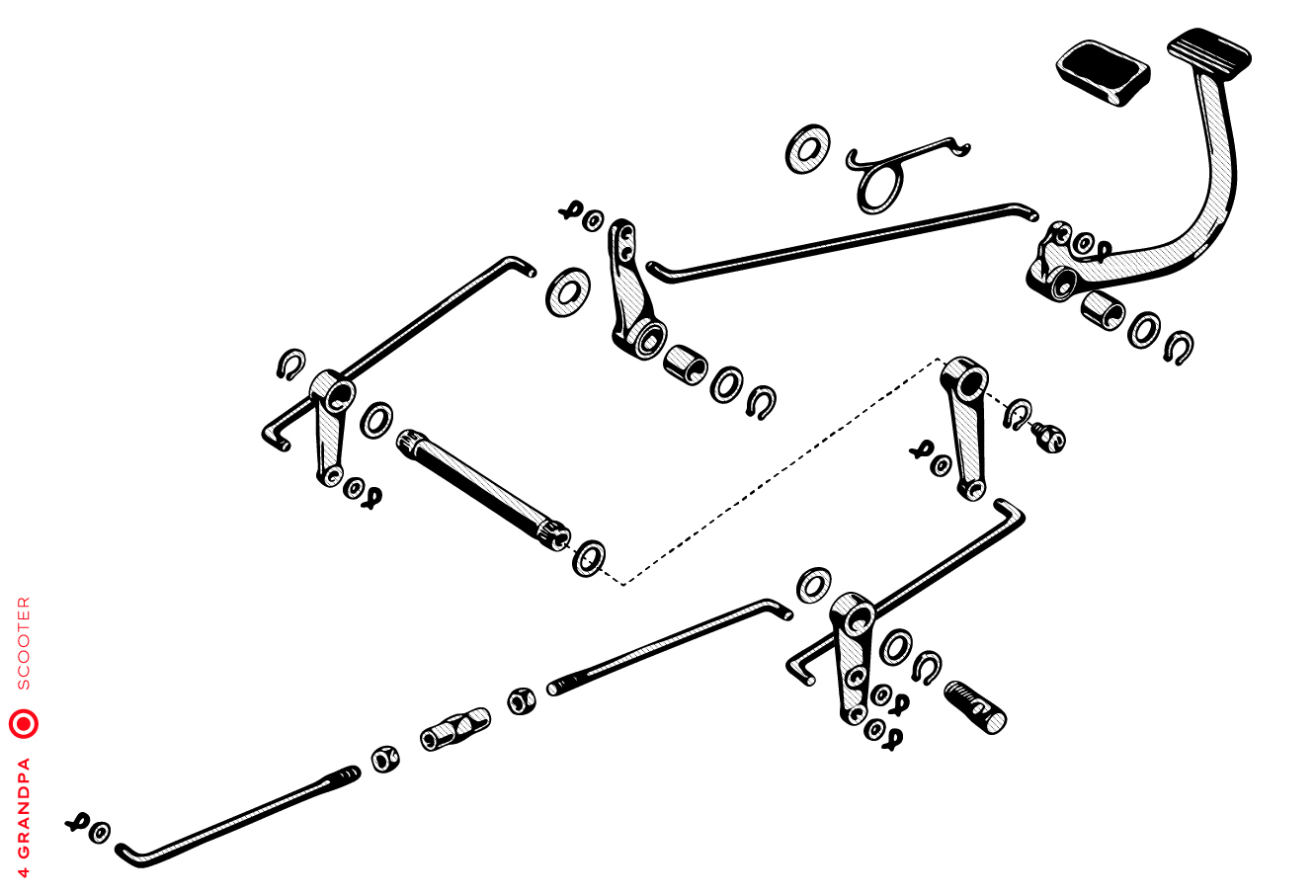 4 GRANDPA SCOOTER