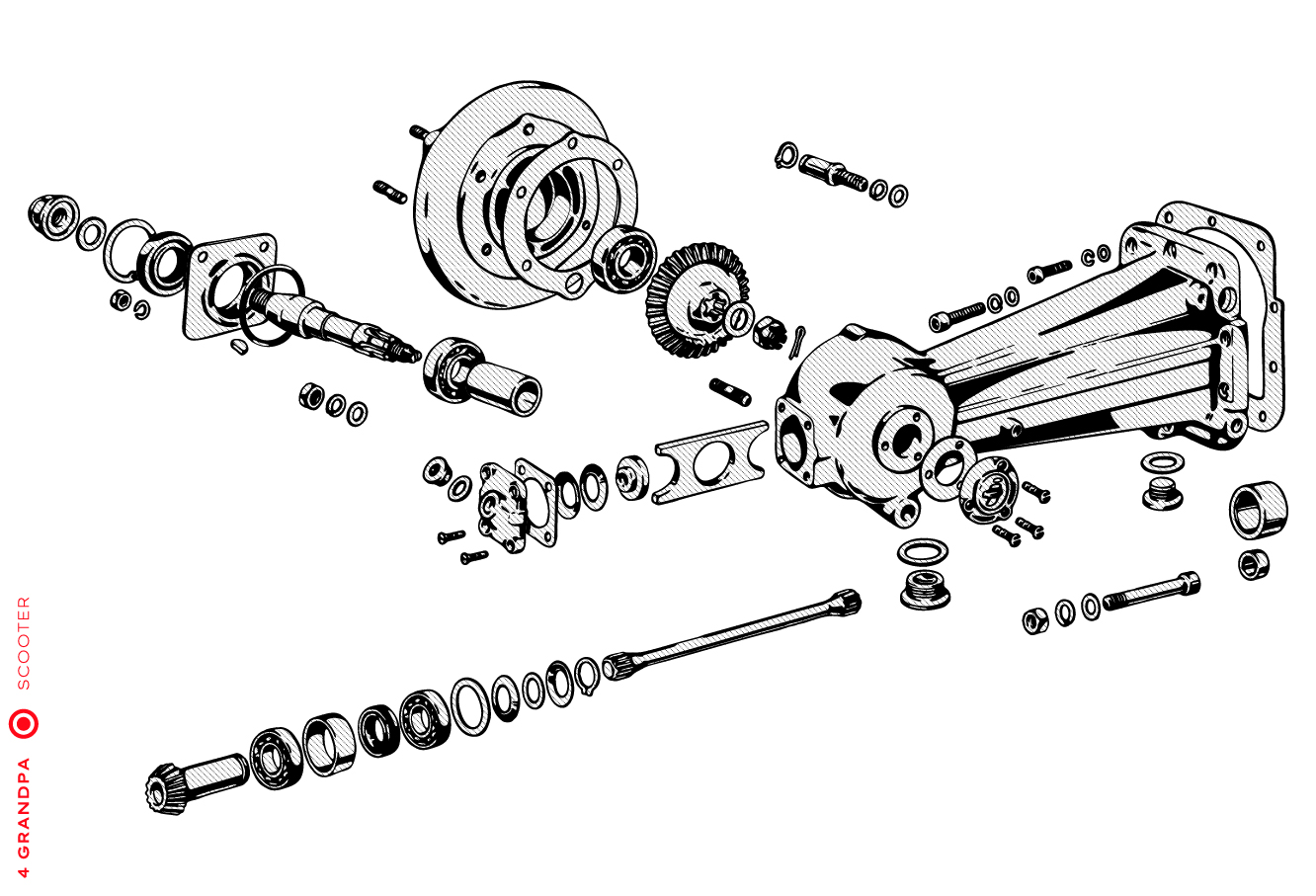 4 GRANDPA SCOOTER