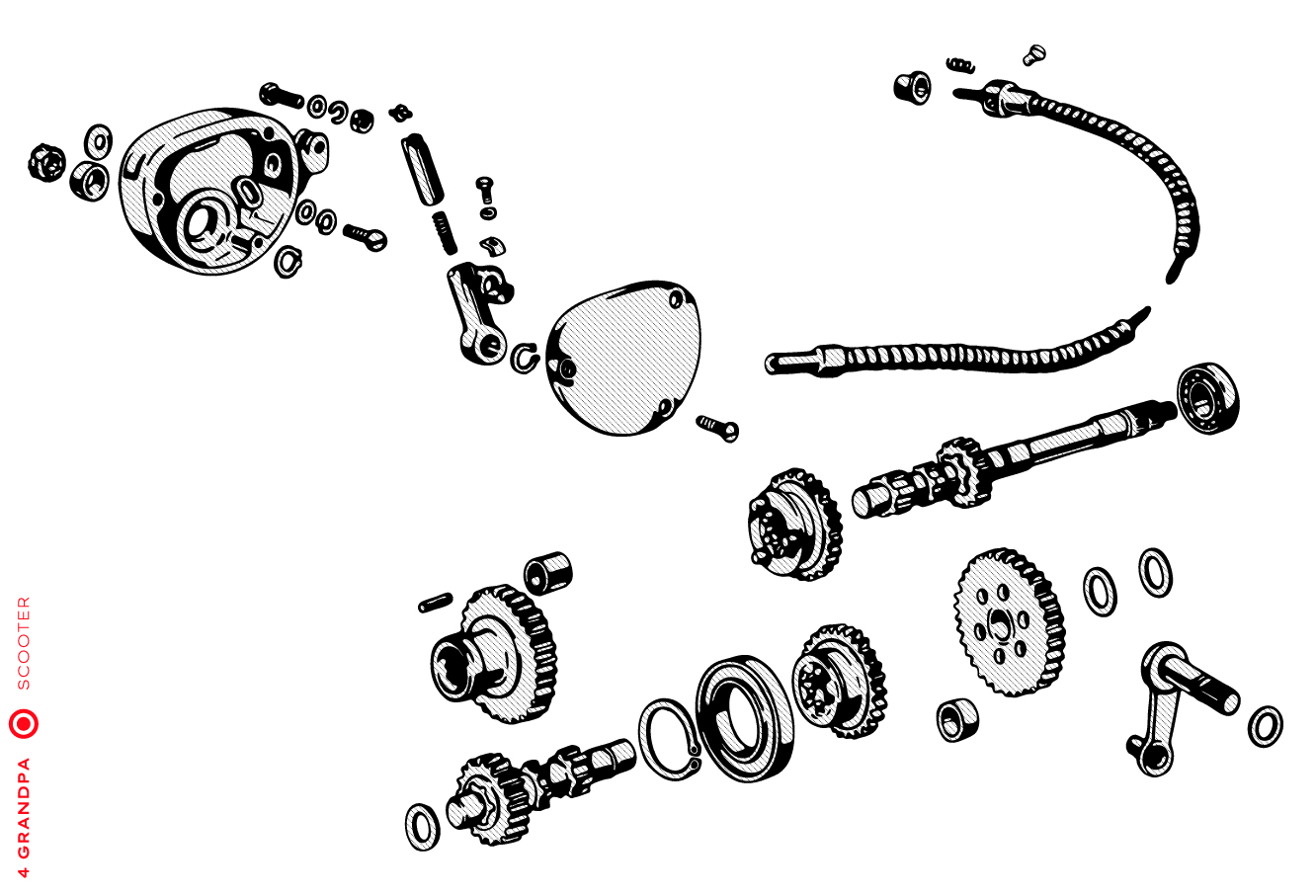 4 GRANDPA SCOOTER