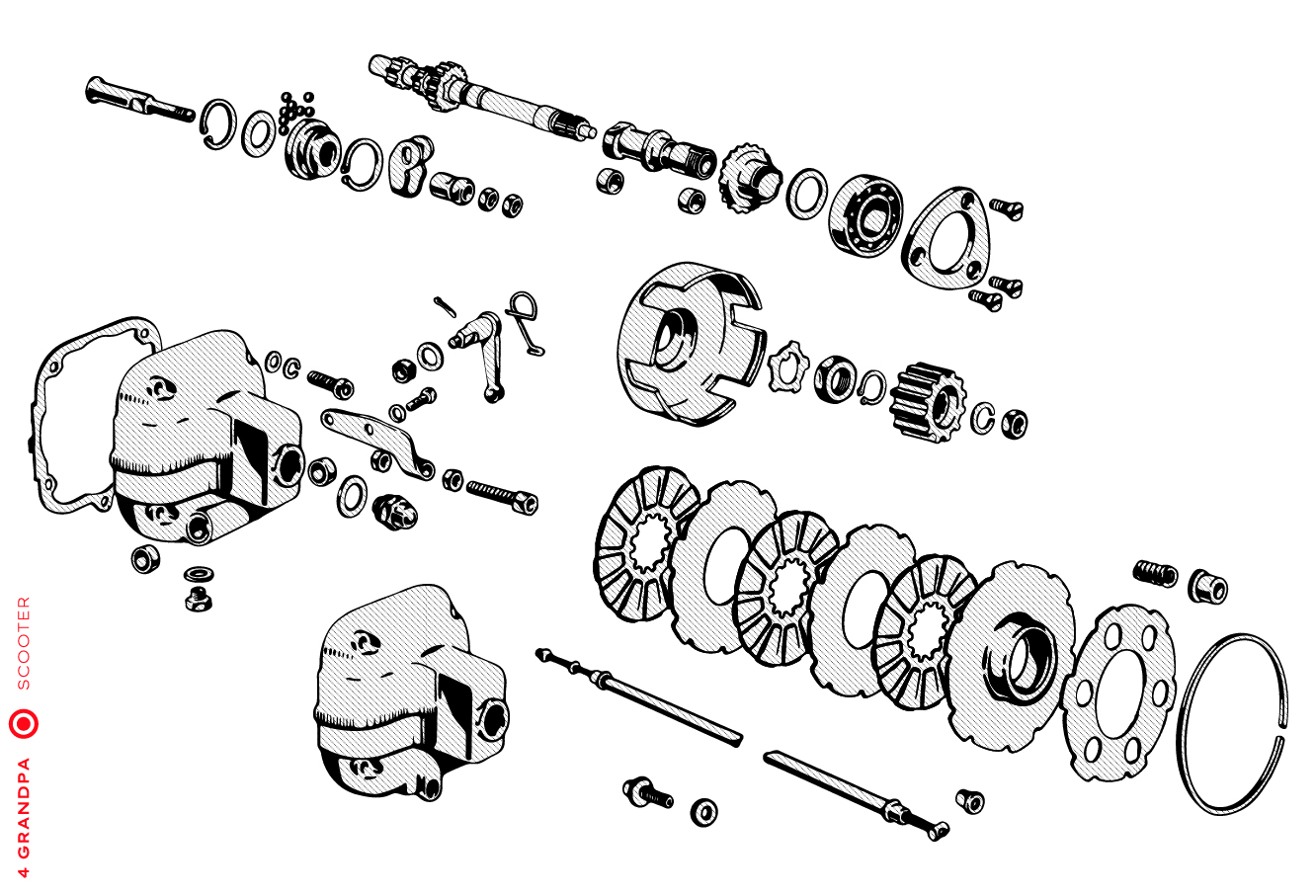 4 GRANDPA SCOOTER