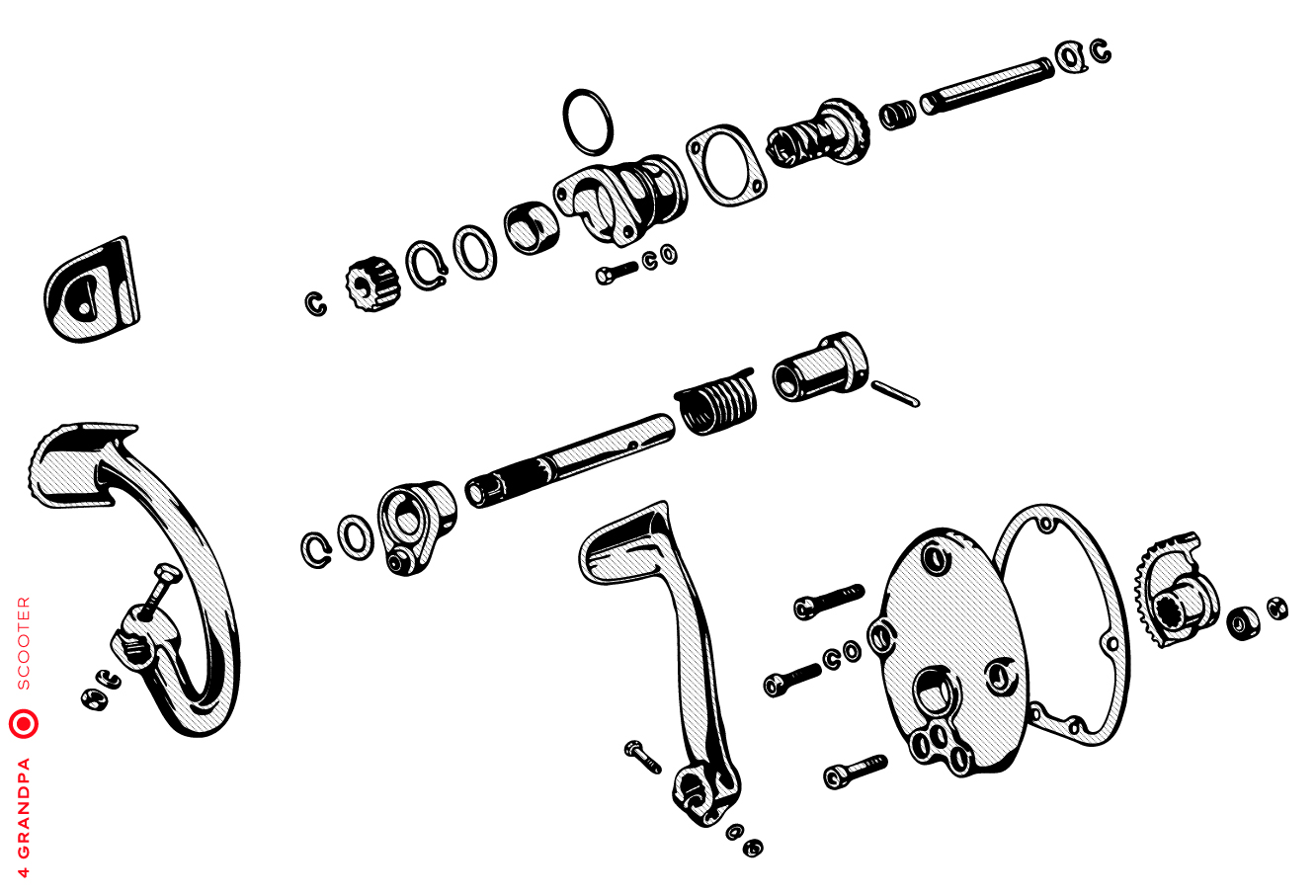 4 GRANDPA SCOOTER