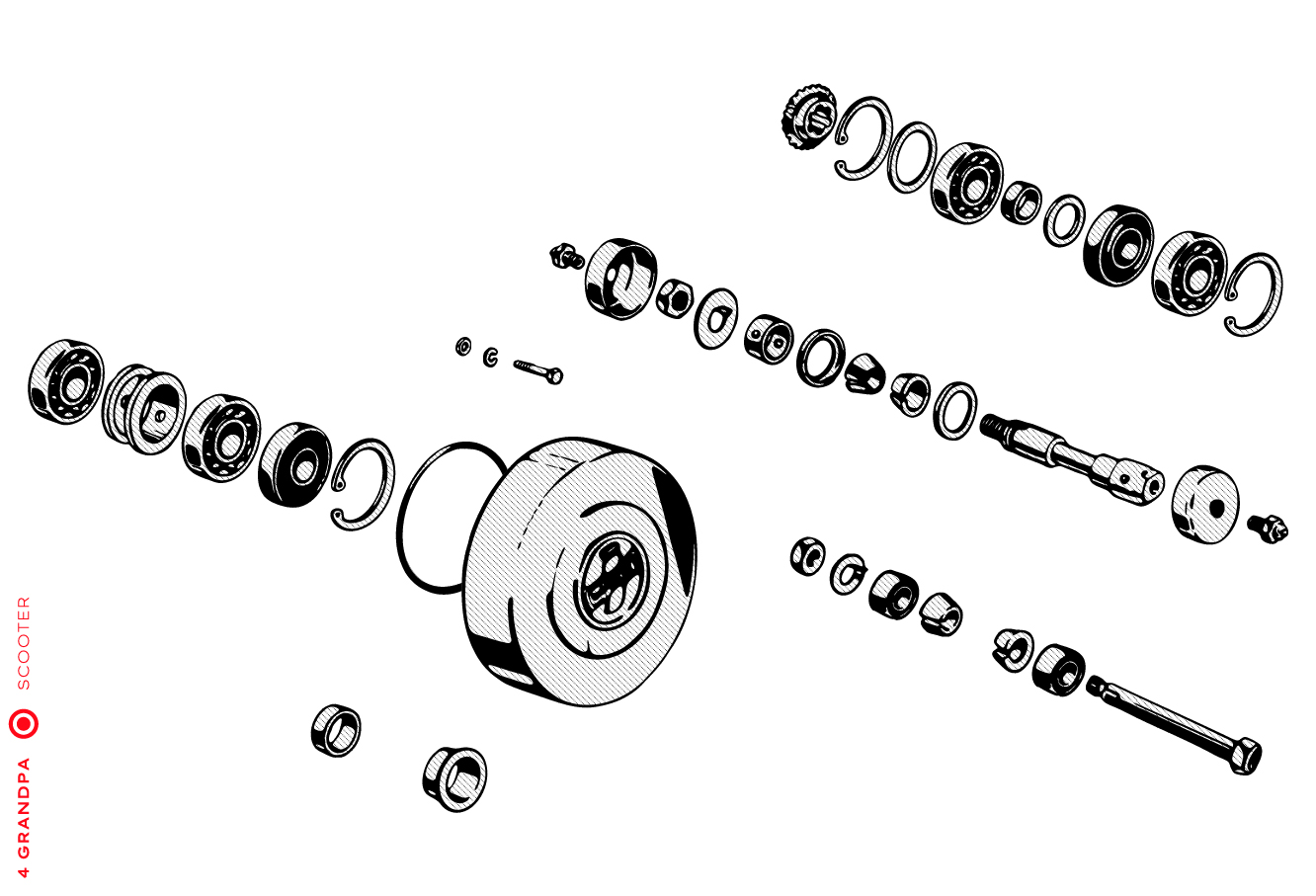 4 GRANDPA SCOOTER