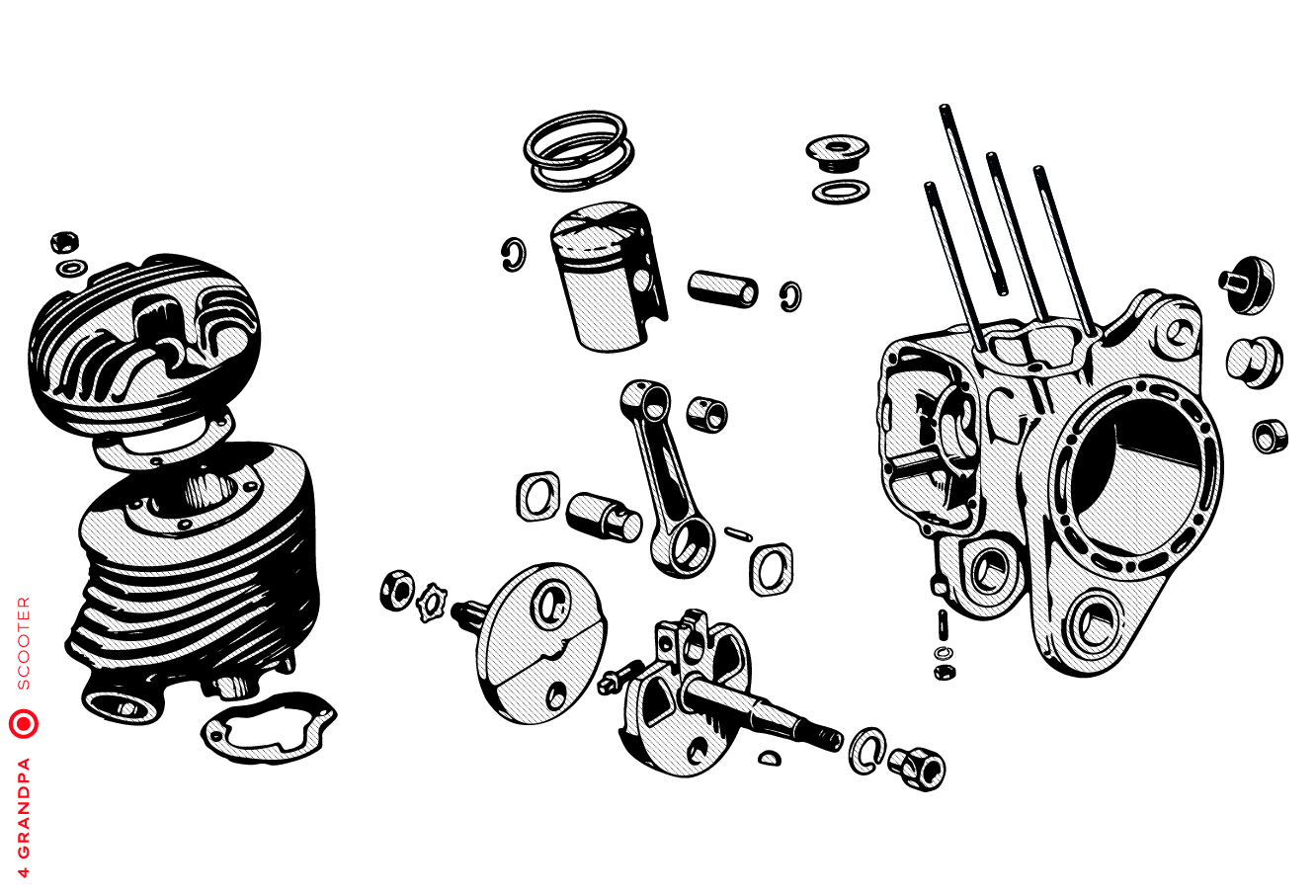 4 GRANDPA SCOOTER